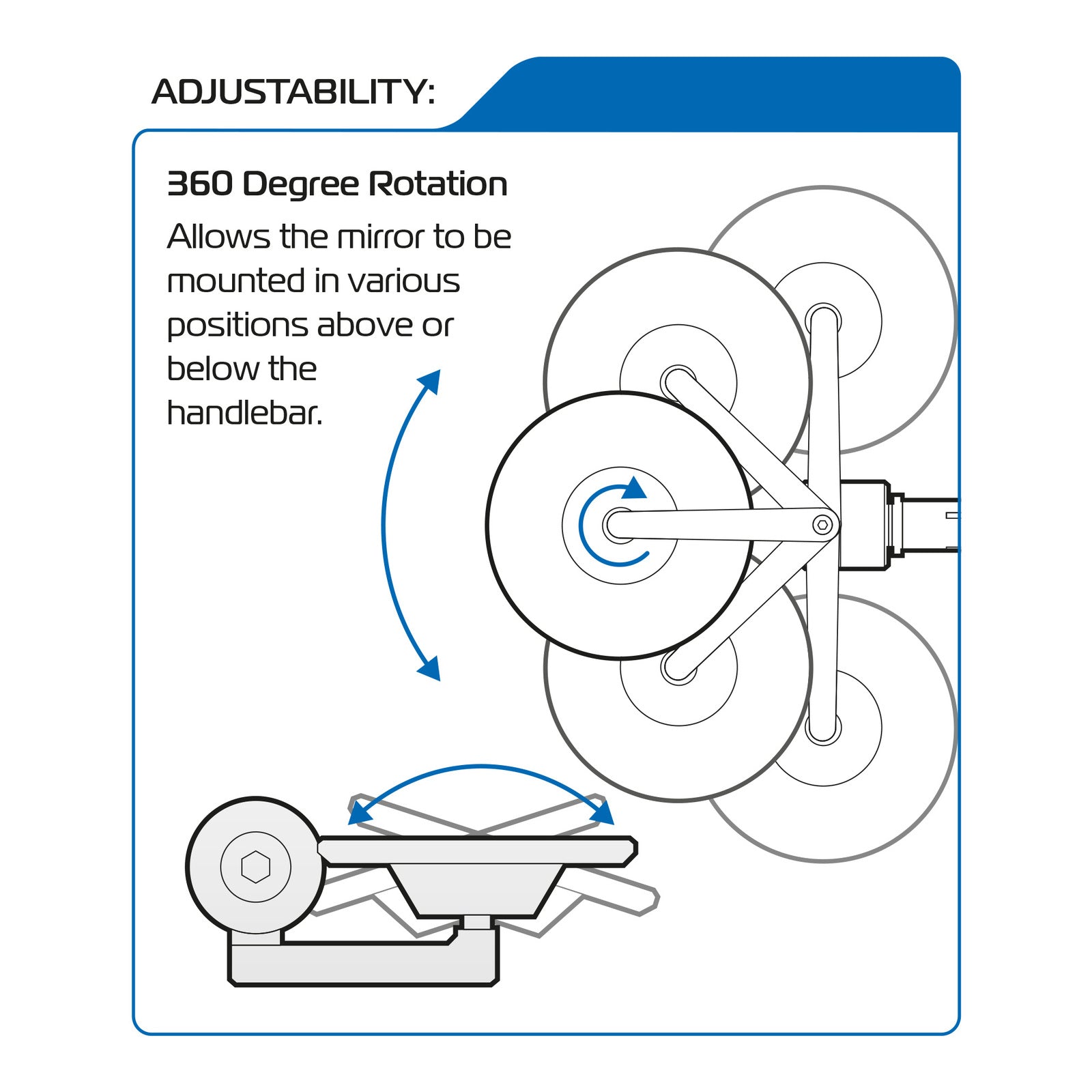 ADJUSTABILITY:

360 Degree Rotation

Allows the mirror to be mounted in various positions above or below the handlebar.